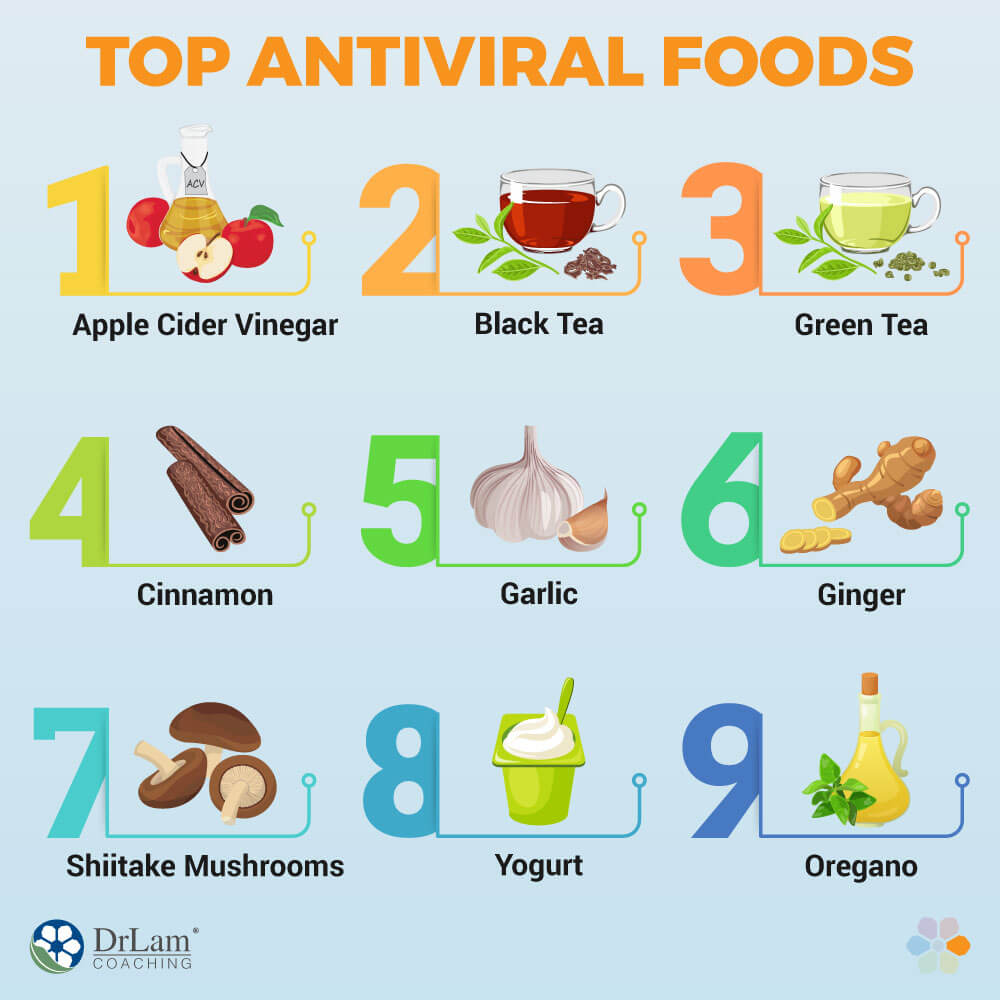 TOP ANTIVIRAL FOODS

1 ACV Apple Cider Vinegar

2 Black Tea

3 Green Tea

4 Cinnamon

5 Garlic

6 Ginger

7 Shiitake Mushrooms

8 Yogurt

9 Oregano

DrLam® COACHING