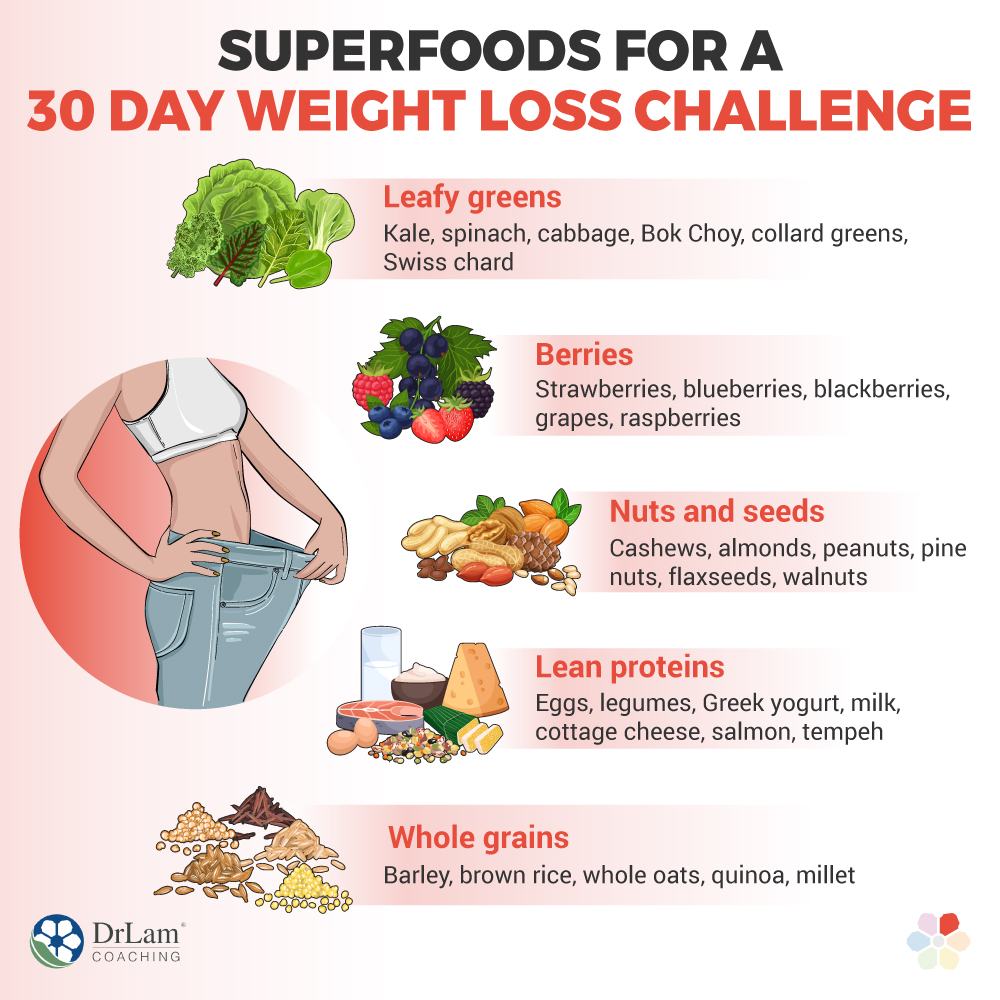 SUPERFOODS FOR A
30 DAY WEIGHT LOSS CHALLENGE

Leafy greens
Kale, spinach, cabbage, Bok Choy, collard greens, Swiss chard

Berries
Strawberries, blueberries, blackberries, grapes, raspberries

Nuts and seeds
Cashews, almonds, peanuts, pine nuts, flaxseeds, walnuts

Lean proteins
Eggs, legumes, Greek yogurt, milk, cottage cheese, salmon, tempeh

Whole grains
Barley, brown rice, whole oats, quinoa, millet

DrLam®
COACHING